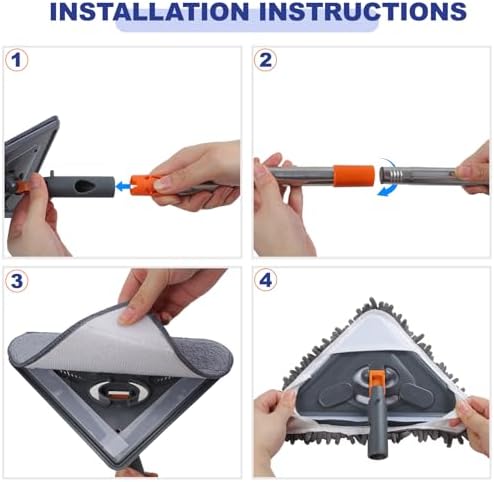 INSTALLATION INSTRUCTIONS

1

2

3

4