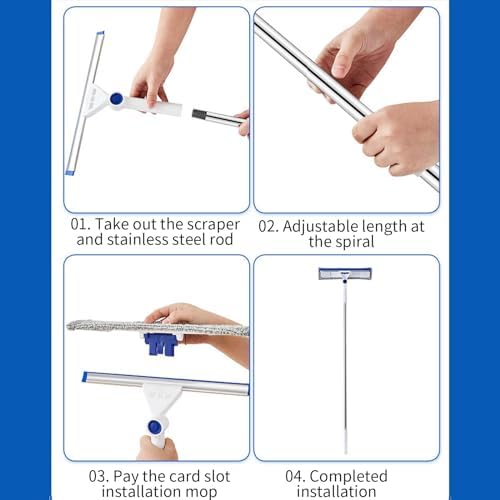 01. Take out the scraper and stainless steel rod

02. Adjustable length at the spiral

03. Pay the card slot installation mop

04. Completed installation