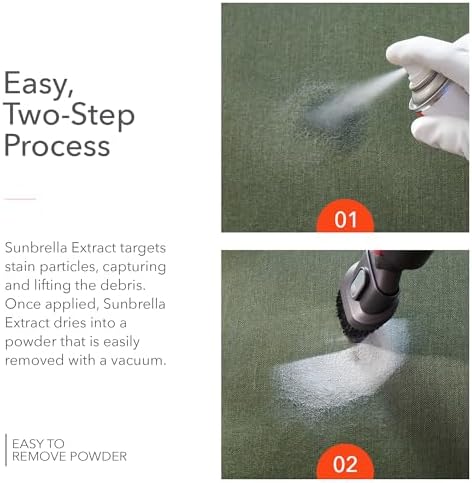 Easy,
Two-Step
Process

Sunbrella Extract targets stain particles, capturing and lifting the debris. Once applied, Sunbrella Extract dries into a powder that is easily removed with a vacuum.

EASY TO
REMOVE POWDER

01

02