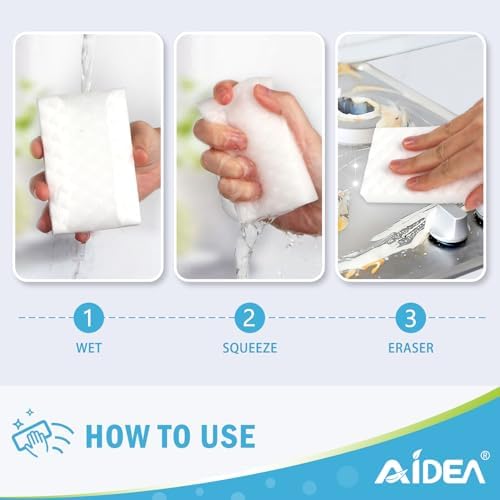 1
WET

2
SQUEEZE

3
ERASER

HOW TO USE

AIDEA®