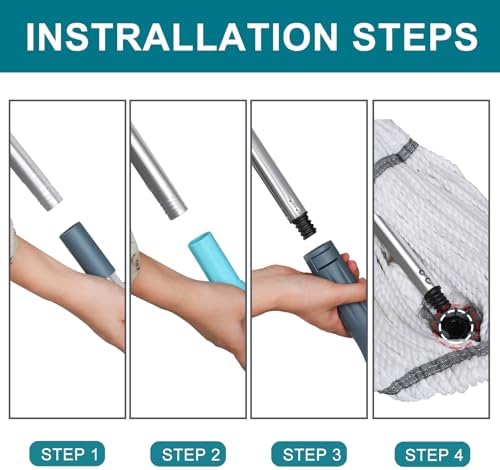 INSTRALLATION STEPS

STEP 1

STEP 2

STEP 3

STEP 4