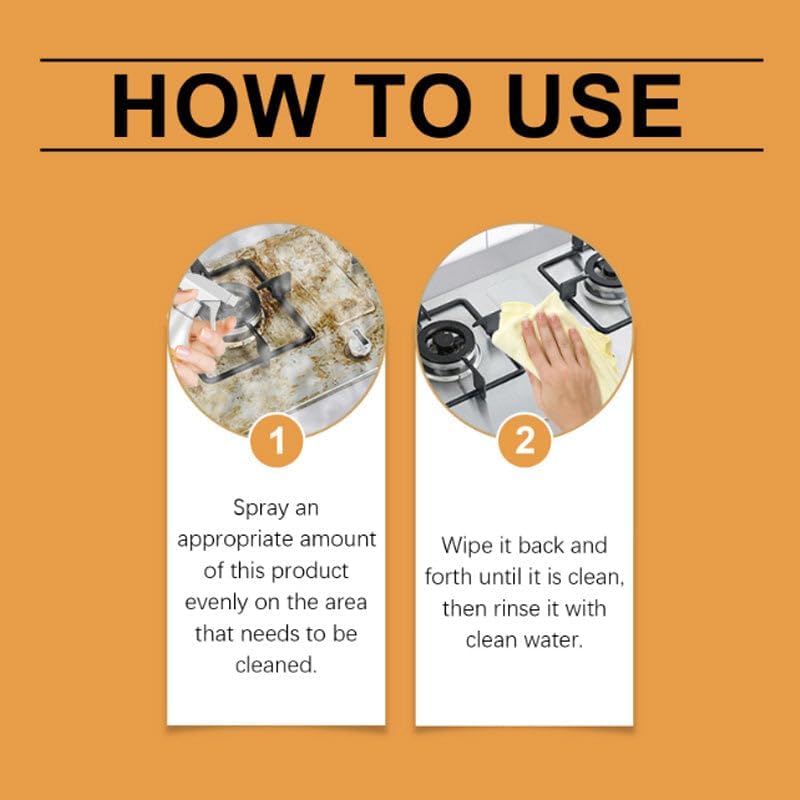 HOW TO USE

1

Spray an appropriate amount of this product evenly on the area that needs to be cleaned.

2

Wipe it back and forth until it is clean, then rinse it with clean water.