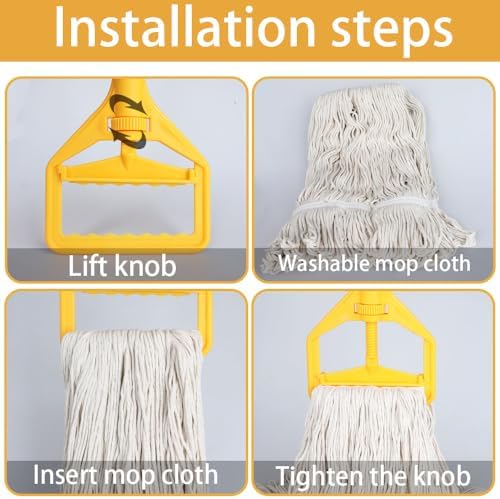 Installation steps

Lift knob

Washable mop cloth

Insert mop cloth

Tighten the knob