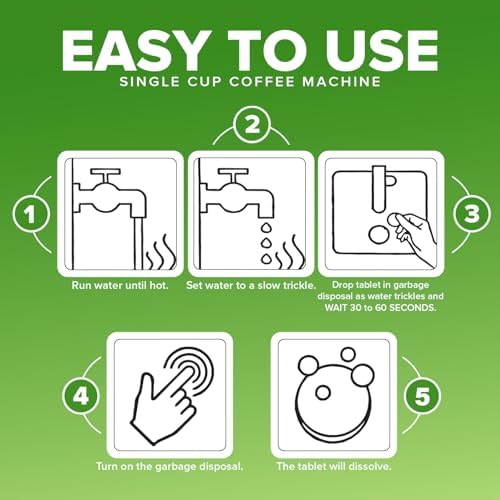 EASY TO USE
SINGLE CUP COFFEE MACHINE

1
Run water until hot.

2
Set water to a slow trickle.

3
Drop tablet in garbage disposal as water trickles and WAIT 30 to 60 SECONDS.

4
Turn on the garbage disposal.

5
The tablet will dissolve.