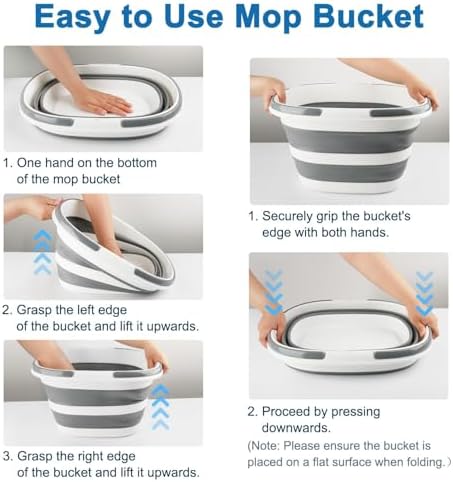 Easy to Use Mop Bucket

1. One hand on the bottom of the mop bucket

2. Grasp the left edge of the bucket and lift it upwards.

3. Grasp the right edge of the bucket and lift it upwards.

1. Securely grip the bucket's edge with both hands.

2. Proceed by pressing downwards.

(Note: Please ensure the bucket is placed on a flat surface when folding.)