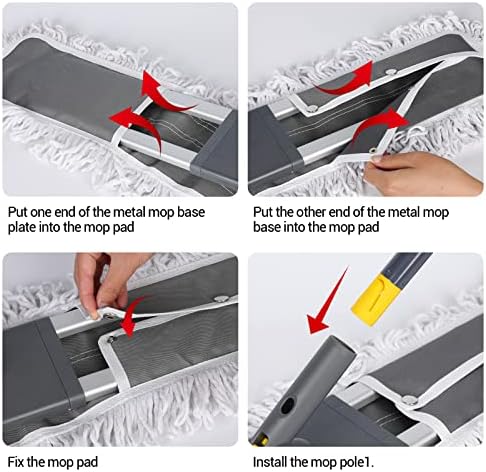 Put one end of the metal mop base plate into the mop pad

Put the other end of the metal mop base into the mop pad

Fix the mop pad

Install the mop pole1.