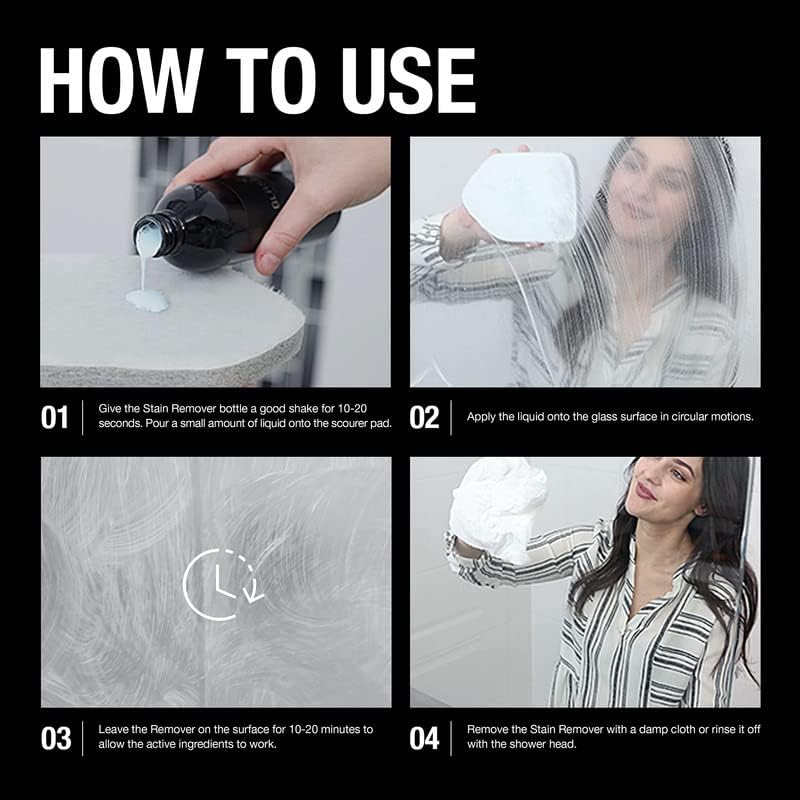 HOW TO USE

01 Give the Stain Remover bottle a good shake for 10-20 seconds. Pour a small amount of liquid onto the scourer pad.

02 Apply the liquid onto the glass surface in circular motions.

03 Leave the Remover on the surface for 10-20 minutes to allow the active ingredients to work.

04 Remove the Stain Remover with a damp cloth or rinse it off with the shower head.