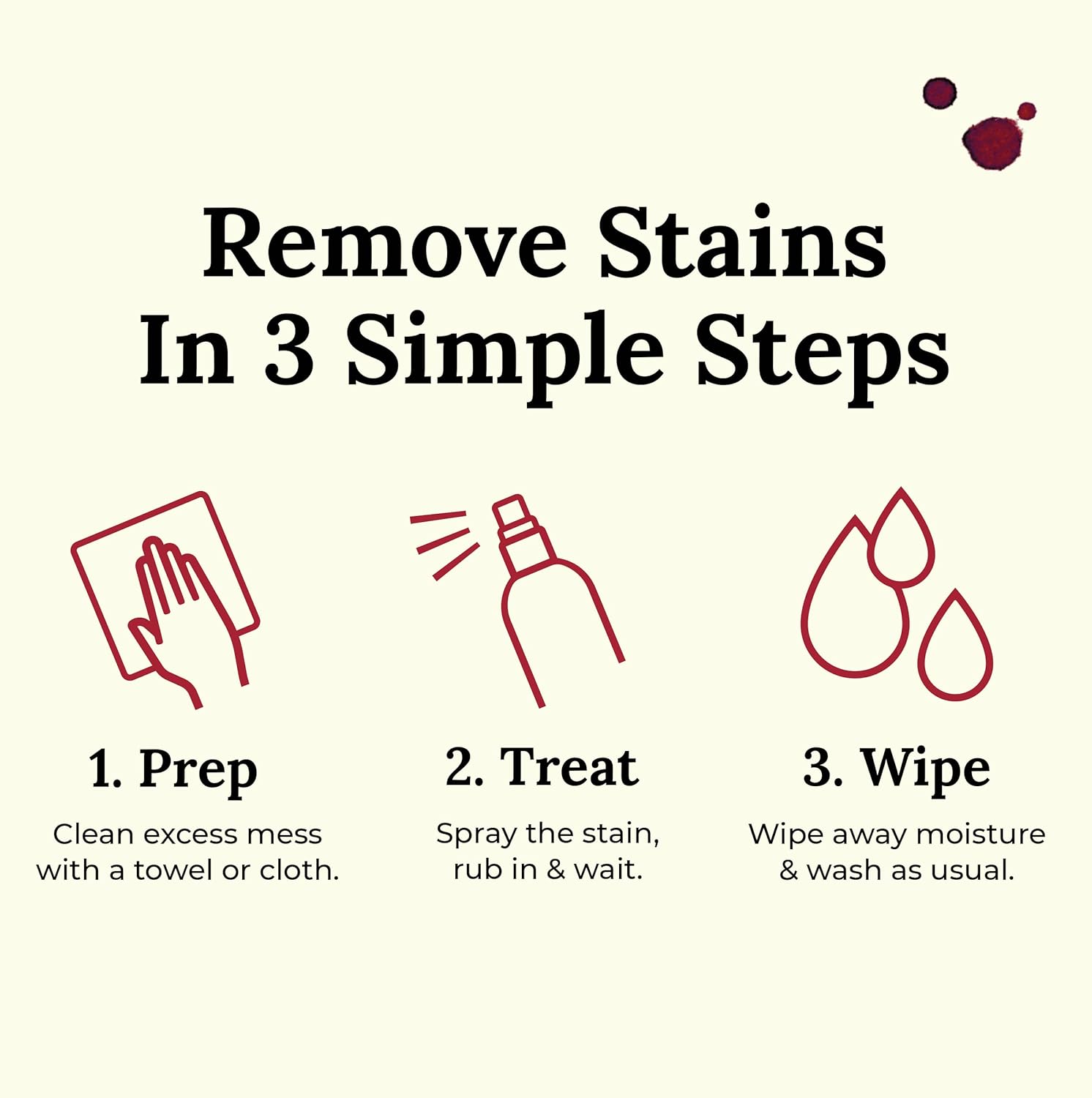 Remove Stains
In 3 Simple Steps

1. Prep
Clean excess mess with a towel or cloth.

2. Treat
Spray the stain, rub in & wait.

3. Wipe
Wipe away moisture & wash as usual.