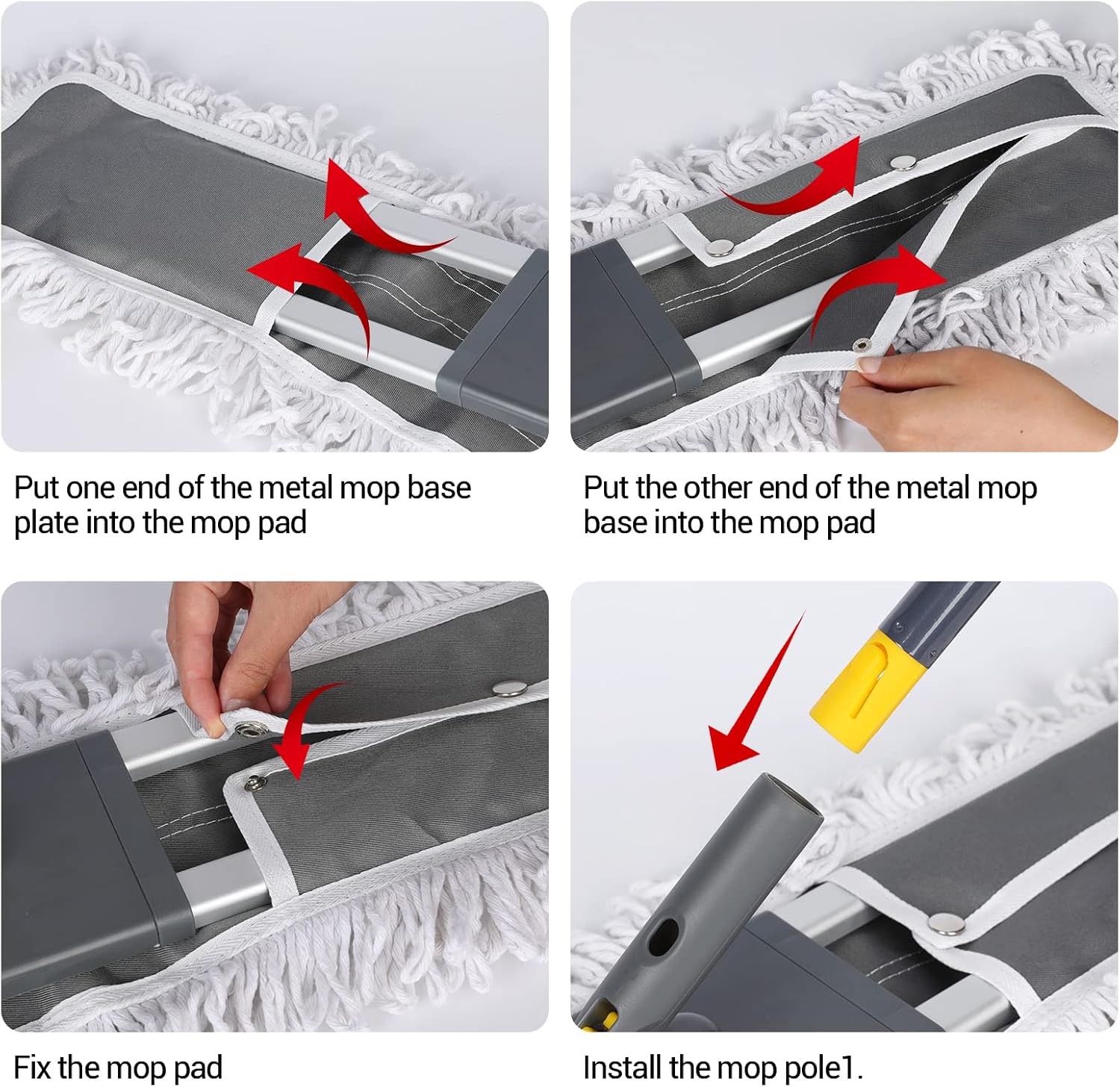 Put one end of the metal mop base plate into the mop pad

Put the other end of the metal mop base into the mop pad

Fix the mop pad

Install the mop pole1.