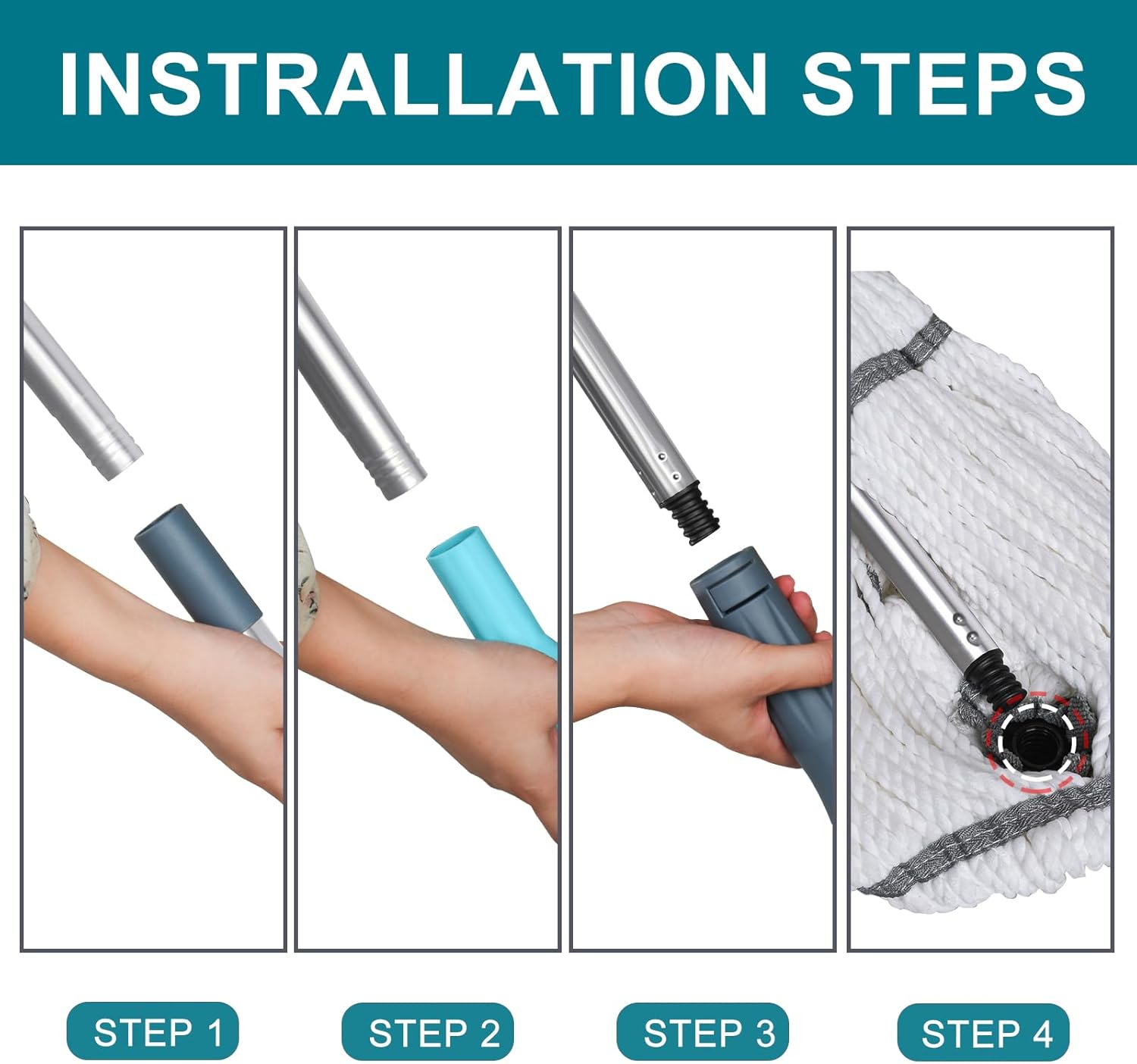 INSTRALLATION STEPS

STEP 1

STEP 2

STEP 3

STEP 4